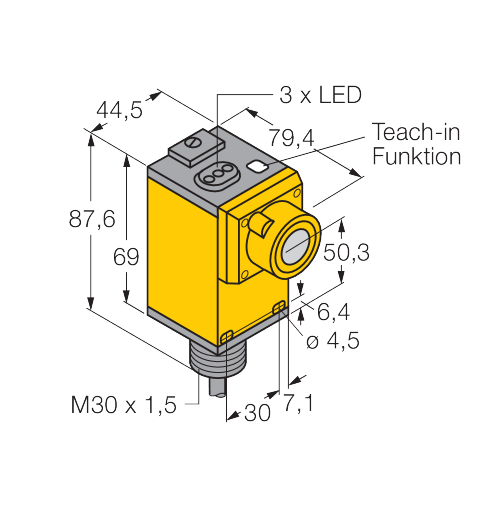 3 x LED
44,5
79,4
Teach-in Funktion
87,6
69
50,3
6,4
ø 4,5
M30 x 1,5
30
7,1