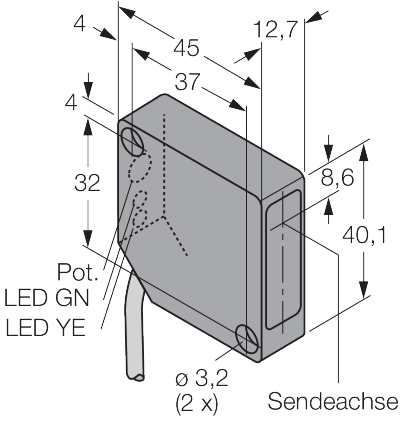 4
45
12,7
37
4
32
8,6
40,1
Pot.
LED GN
LED YE
ø 3,2
(2 x)
Sendeachse