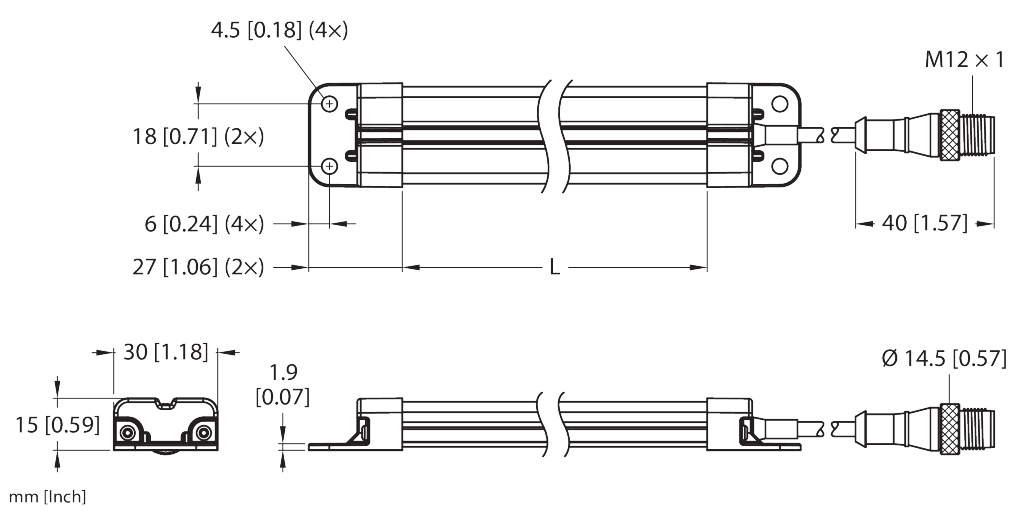 4.5 [0.18] (4×)

M12 × 1

18 [0.71] (2×)

6 [0.24] (4×)

40 [1.57]

27 [1.06] (2×)

L

30 [1.18]

1.9 [0.07]

Ø 14.5 [0.57]

15 [0.59]

mm [Inch]