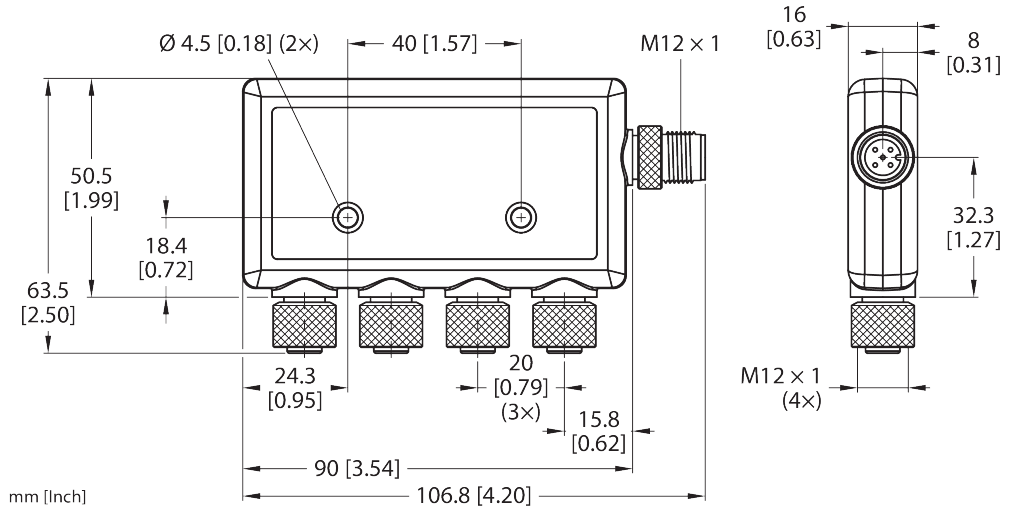 Ø 4.5 [0.18] (2×)
40 [1.57]
M12 × 1
16 [0.63]
8 [0.31]
50.5 [1.99]
18.4 [0.72]
63.5 [2.50]
32.3 [1.27]
24.3 [0.95]
20 [0.79] (3×)
15.8 [0.62]
M12 × 1 (4×)
90 [3.54]
106.8 [4.20]
mm [Inch]