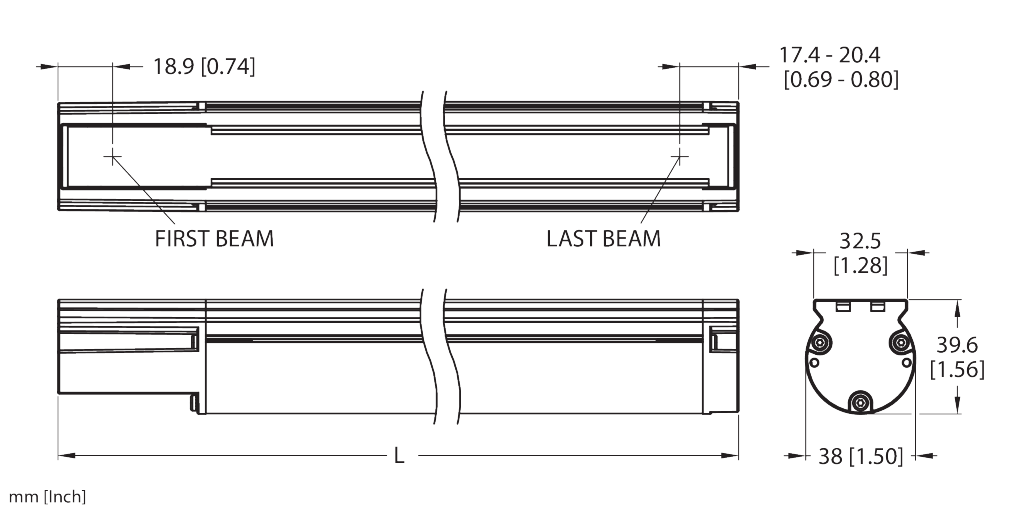 18.9 [0.74]

17.4 - 20.4
[0.69 - 0.80]

FIRST BEAM

LAST BEAM

32.5
[1.28]

39.6
[1.56]

L

38 [1.50]

mm [Inch]