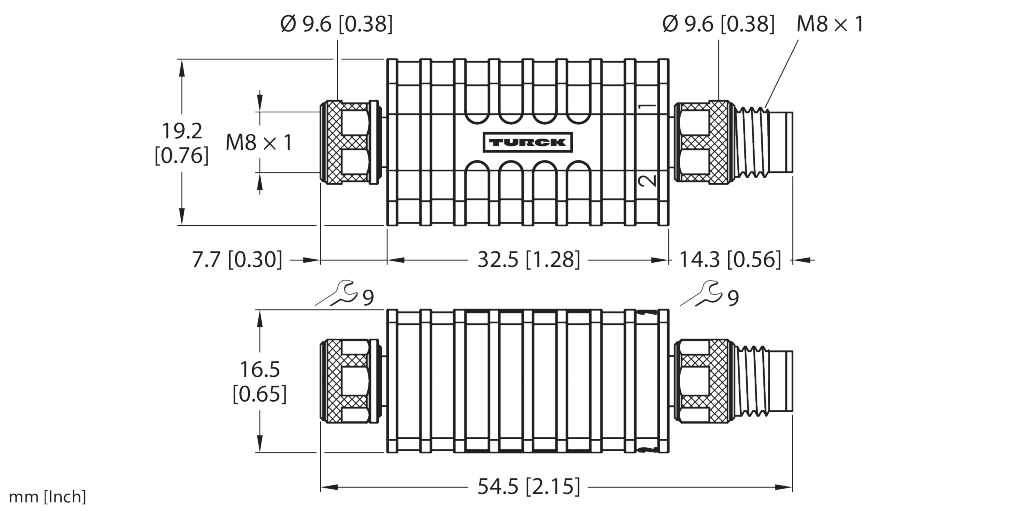 Ø 9.6 [0.38]
Ø 9.6 [0.38]
M8 × 1
19.2
[0.76]
M8 × 1
TURCK
1
2
7.7 [0.30]
32.5 [1.28]
14.3 [0.56]
9
9
16.5
[0.65]
54.5 [2.15]
mm [Inch]