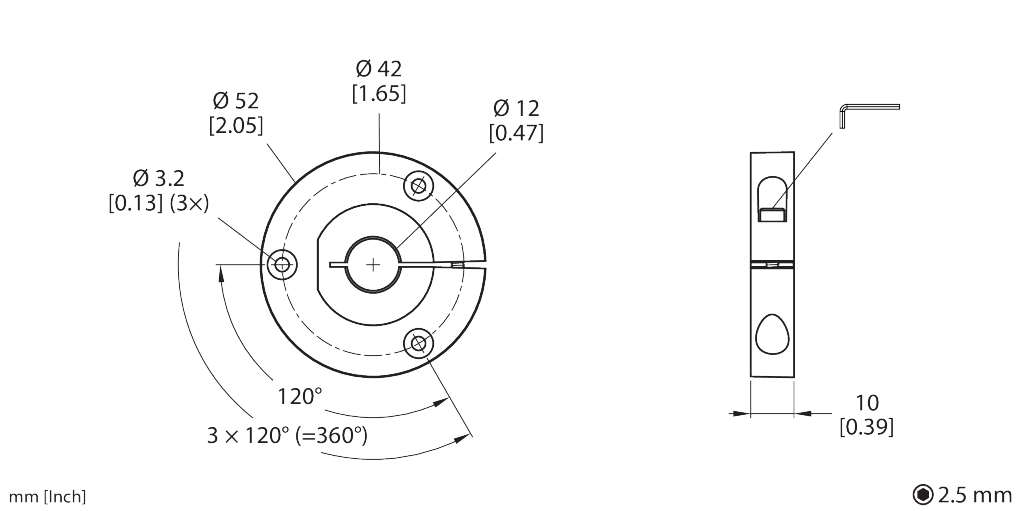 Ø 42
[1.65]

Ø 52
[2.05]

Ø 12
[0.47]

Ø 3.2
[0.13] (3×)

120°

3 × 120° (=360°)

10
[0.39]

mm [Inch]

2.5 mm