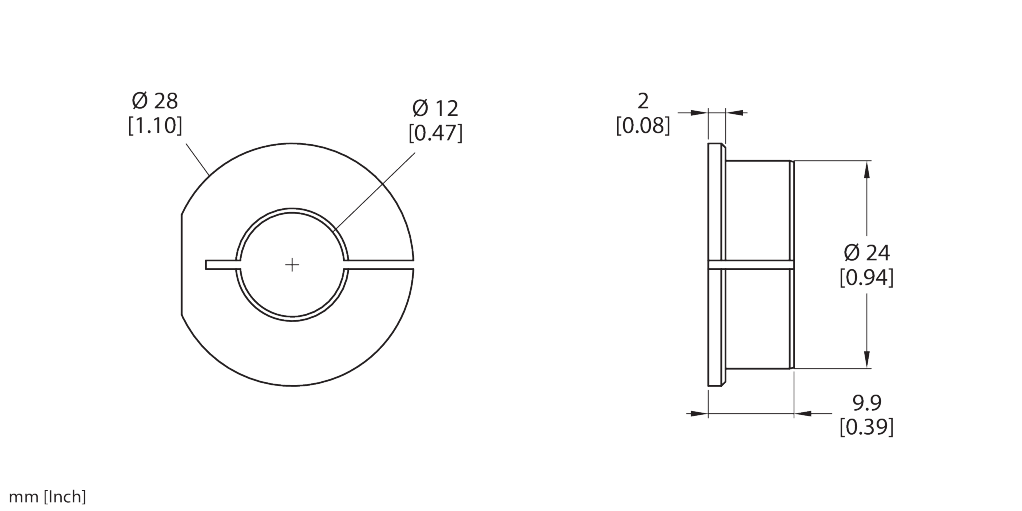 Ø 28
[1.10]

Ø 12
[0.47]

2
[0.08]

Ø 24
[0.94]

9.9
[0.39]

mm [Inch]