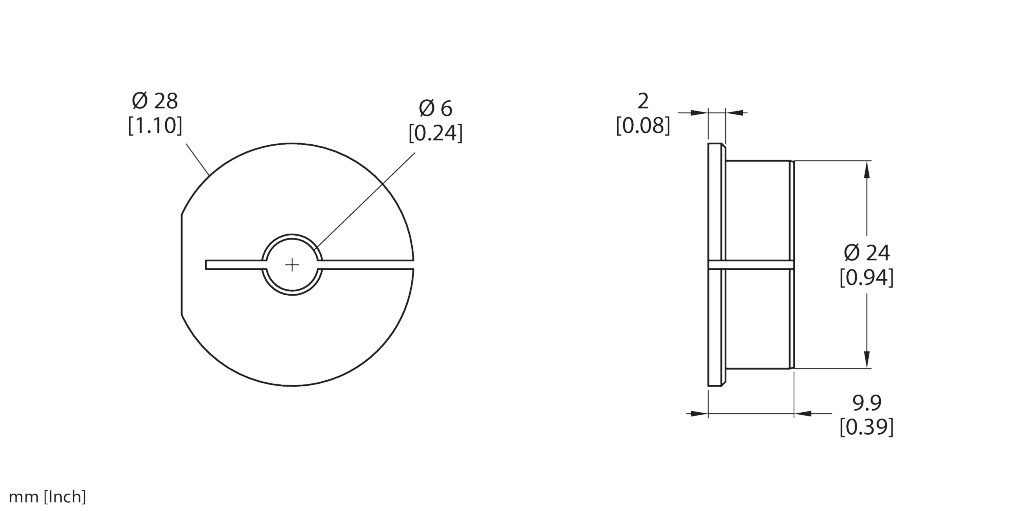 Ø 28
[1.10]

Ø 6
[0.24]

2
[0.08]

Ø 24
[0.94]

9.9
[0.39]

mm [Inch]