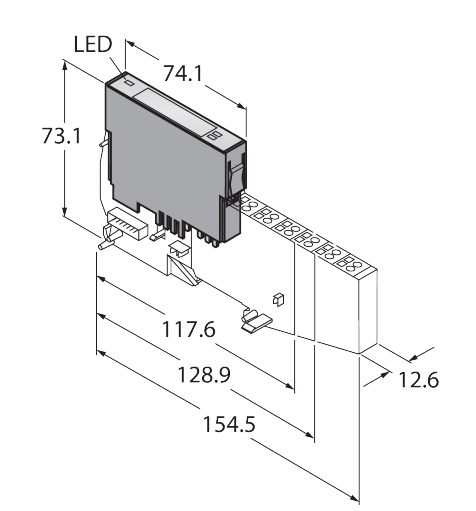 LED
74.1
73.1
117.6
128.9
154.5
12.6