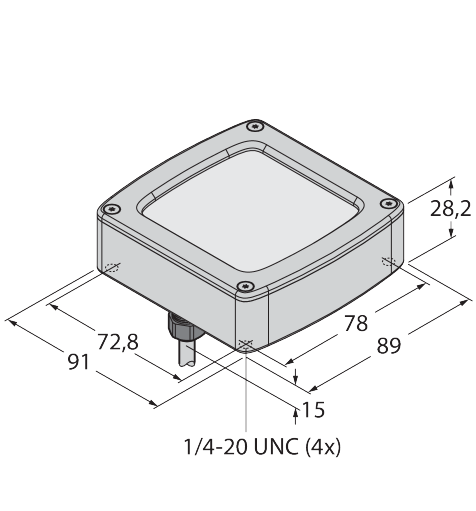 28,2
78
89
72,8
91
15
1/4-20 UNC (4x)