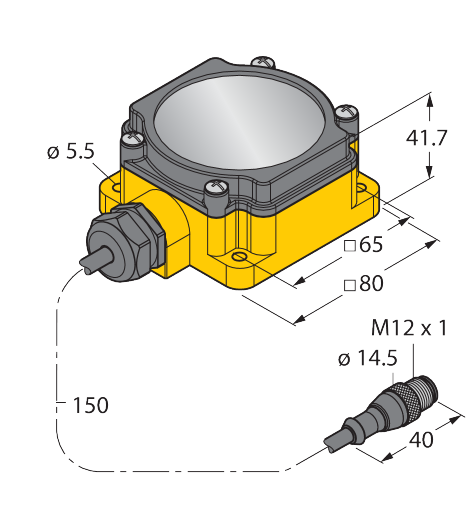 ø 5.5

41.7

□65

□80

M12 x 1

ø 14.5

150

40