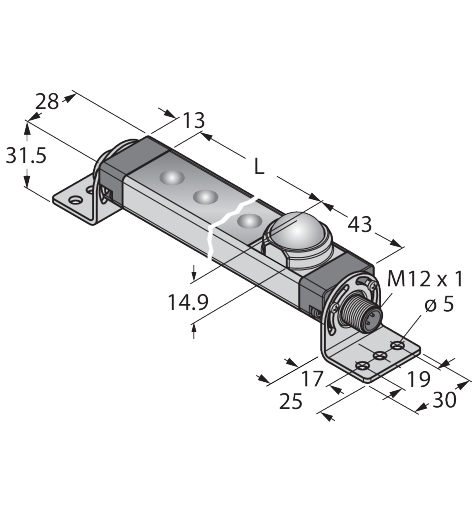 28
13
31.5
L
43
14.9
M12 x 1
ø 5
17
19
25
30