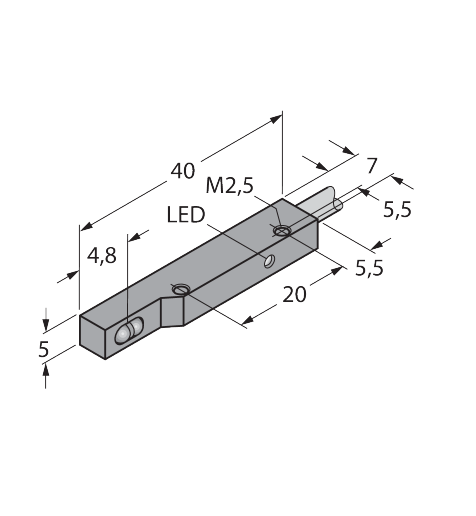 40
7
M2,5
5,5
LED
4,8
5,5
20
5