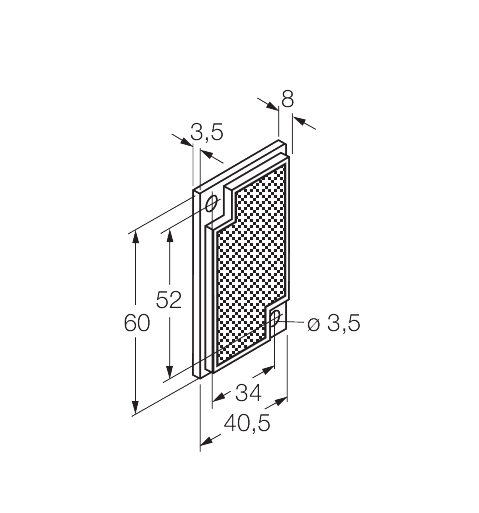 8
3,5
52
60
ø 3,5
34
40,5