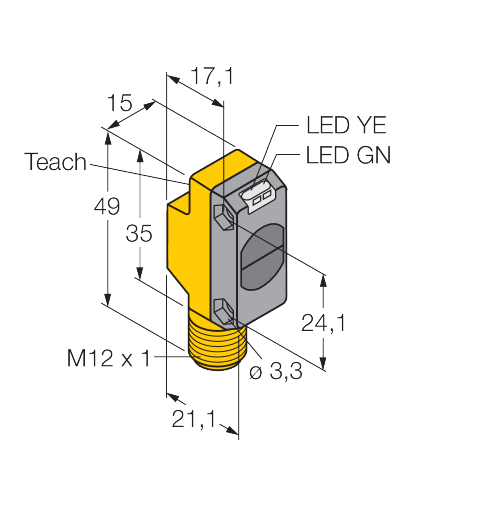 17,1
15
LED YE
LED GN
Teach
49
35
24,1
M12 x 1
ø 3,3
21,1