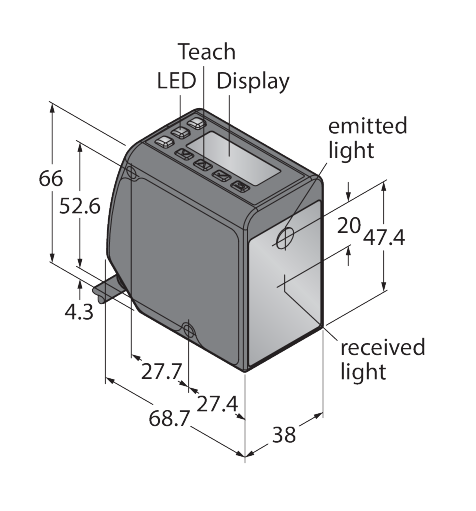 Teach
LED
Display
emitted light
66
52.6
20
47.4
4.3
received light
27.7
27.4
68.7
38