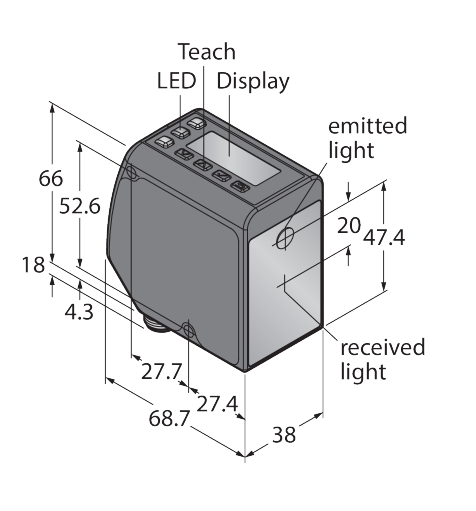 Teach
LED Display
emitted light
66
52.6
20
47.4
18
4.3
received light
27.7
27.4
68.7
38