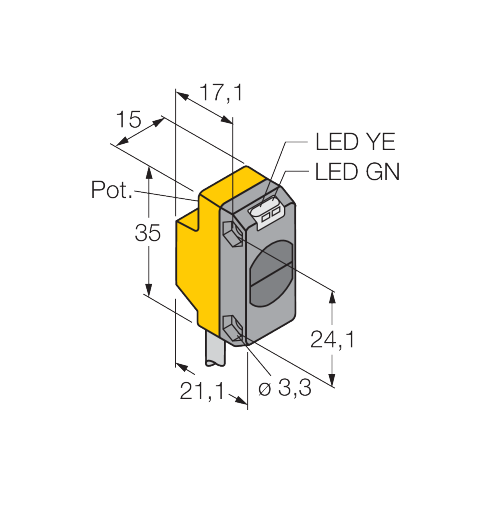 17,1
15
LED YE
LED GN
Pot.
35
24,1
21,1
ø 3,3