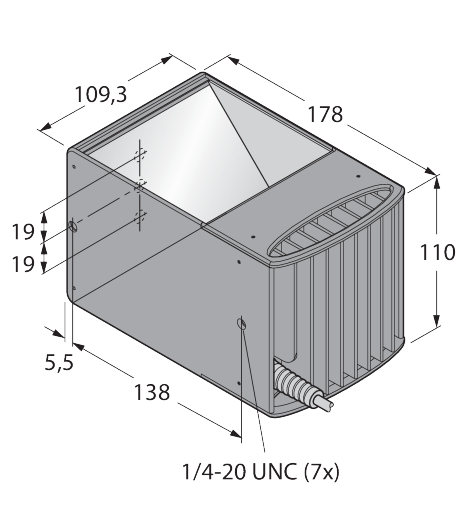 109,3

178

19

19

110

5,5

138

1/4-20 UNC (7x)