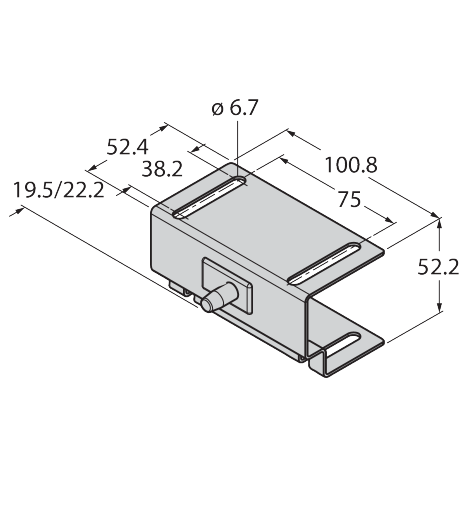 ø 6.7
52.4
38.2
19.5/22.2
100.8
75
52.2