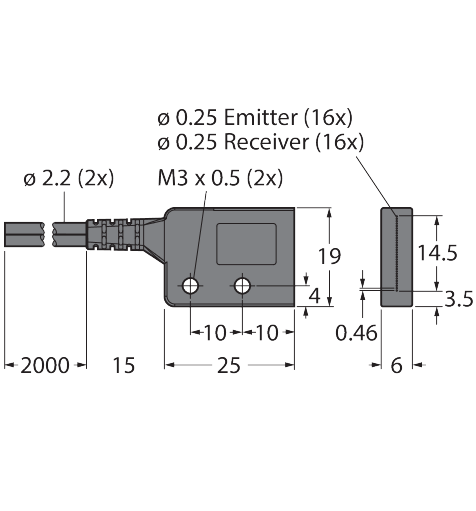 ø 0.25 Emitter (16x)
ø 0.25 Receiver (16x)

ø 2.2 (2x)

M3 x 0.5 (2x)

19

14.5

4

3.5

10

10

0.46

2000

15

25

6