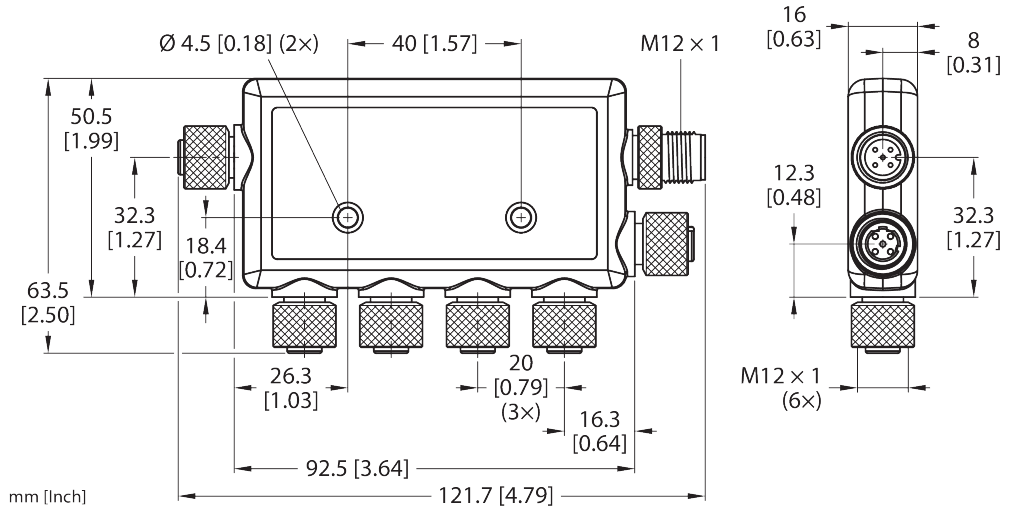 Ø 4.5 [0.18] (2×)

40 [1.57]

M12 × 1

16 [0.63]

8 [0.31]

50.5 [1.99]

32.3 [1.27]

18.4 [0.72]

63.5 [2.50]

12.3 [0.48]

32.3 [1.27]

26.3 [1.03]

20 [0.79] (3×)

16.3 [0.64]

M12 × 1 (6×)

92.5 [3.64]

121.7 [4.79]

mm [Inch]