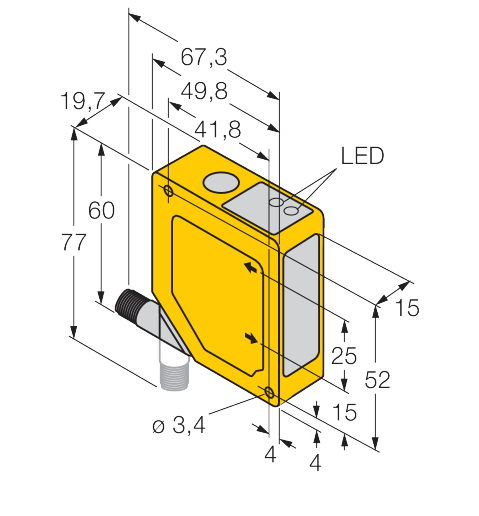 67,3
49,8
19,7
41,8
LED
60
77
15
25
52
15
ø 3,4
4
4