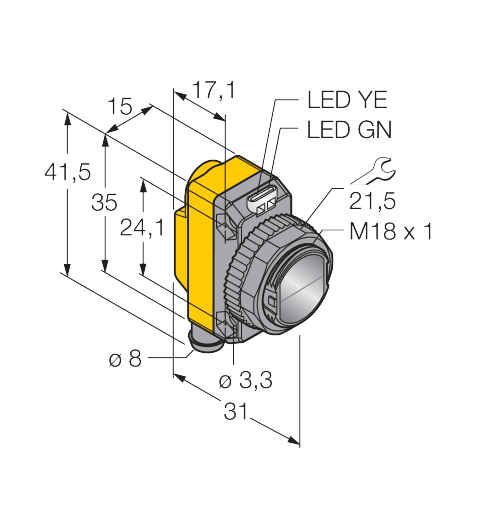 17,1
15
LED YE
LED GN
41,5
35
24,1
21,5
M18 x 1
ø 8
ø 3,3
31