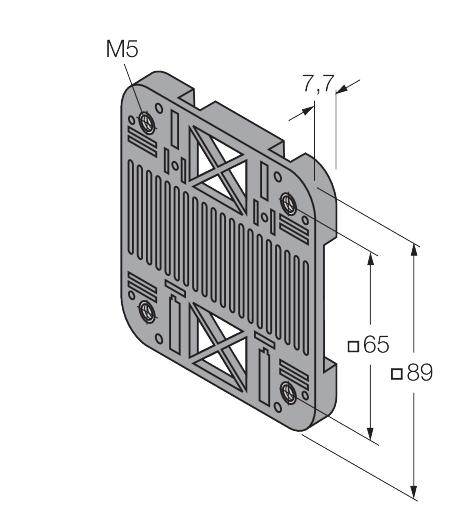 M5

7,7

□65

□89