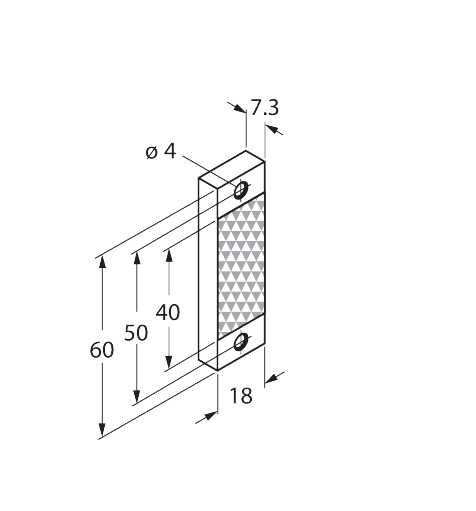 7.3
ø 4
40
50
60
18