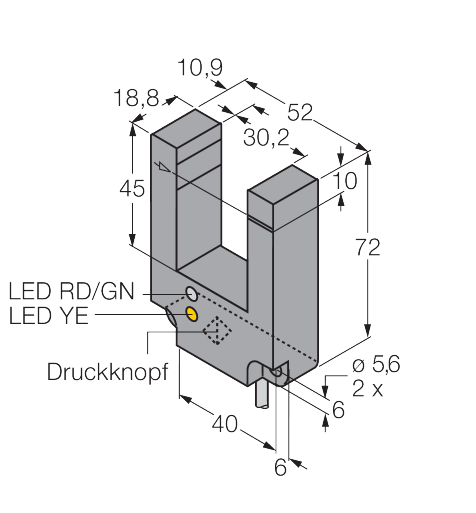 10,9
18,8
52
30,2
45
10
72
LED RD/GN
LED YE
Druckknopf
ø 5,6
2 x
6
40
6