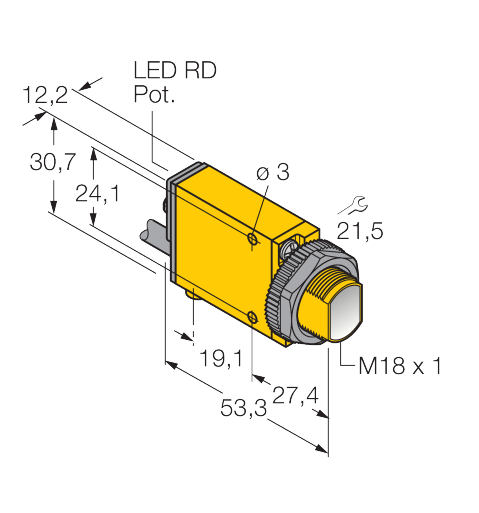 LED RD
Pot.

12,2

30,7

24,1

ø 3

21,5

19,1

M18 x 1

27,4

53,3