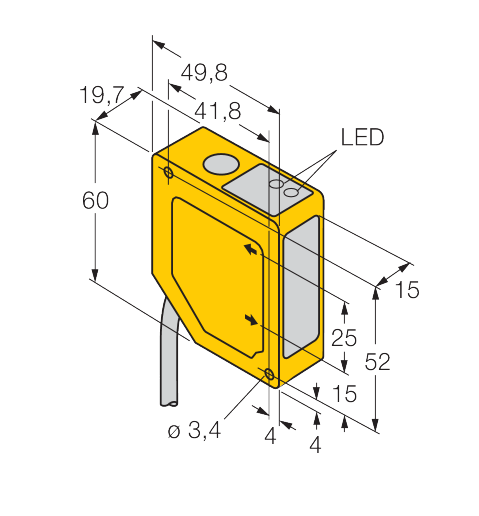 49,8
19,7
41,8
LED
60
15
25
52
15
ø 3,4
4
4