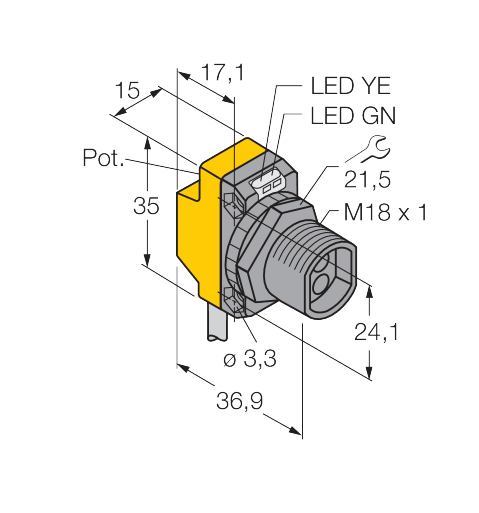 17,1
15
LED YE
LED GN
Pot.
21,5
35
M18 x 1
24,1
ø 3,3
36,9