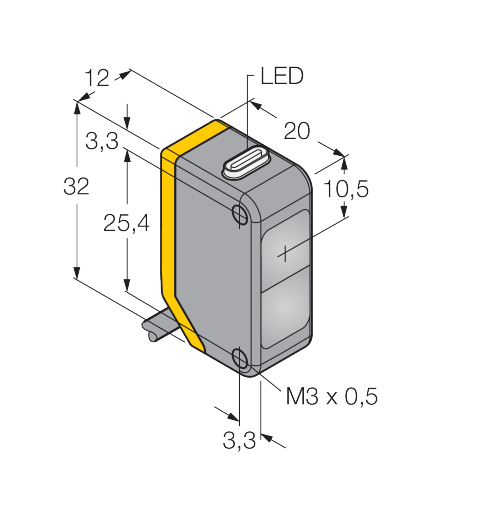 12
LED
20
3,3
32
10,5
25,4
M3 x 0,5
3,3