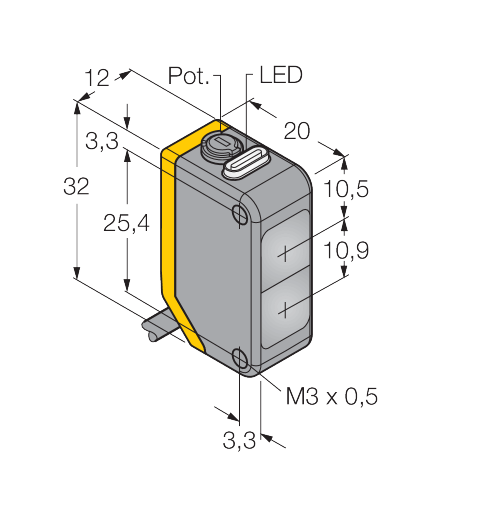 12
Pot.
LED
20
3,3
32
25,4
10,5
10,9
M3 x 0,5
3,3