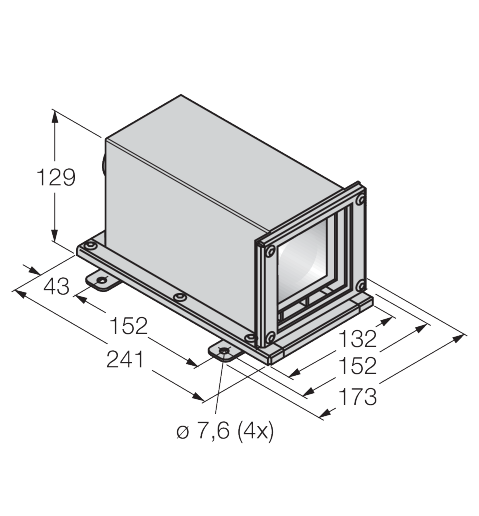 129

43

152

241

132

152

173

ø 7,6 (4x)