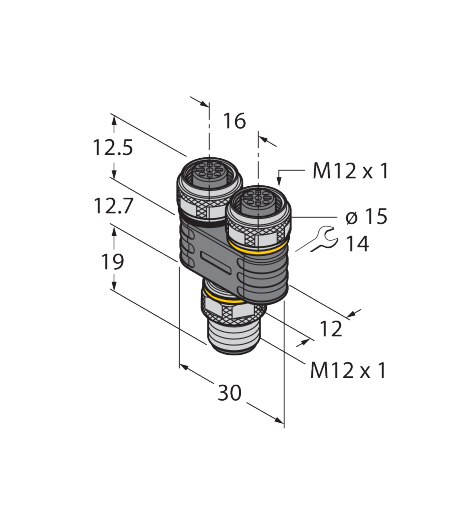 16
12.5
M12 x 1
12.7
ø 15
14
19
12
M12 x 1
30