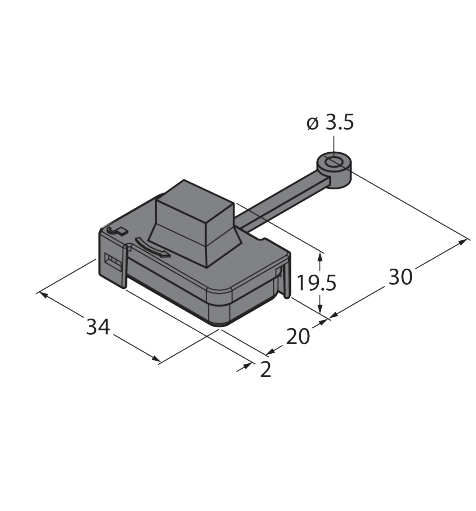 ø 3.5
19.5
30
34
20
2