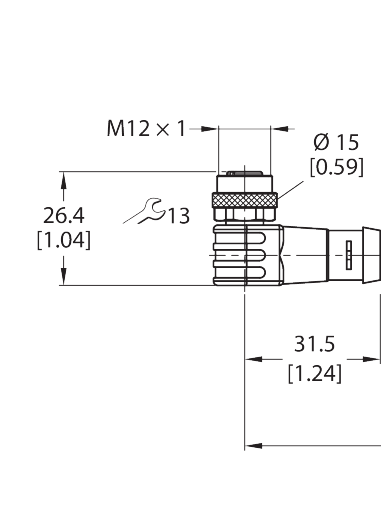 M12 × 1

Ø 15
[0.59]

26.4
[1.04]

13

31.5
[1.24]