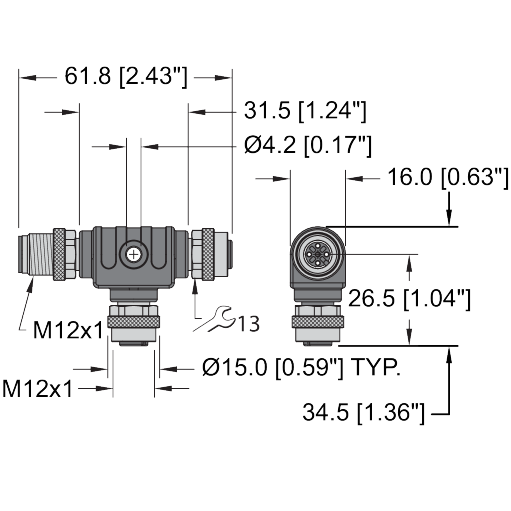 61.8 [2.43"]

31.5 [1.24"]

Ø4.2 [0.17"]

16.0 [0.63"]

26.5 [1.04"]

M12x1

13

Ø15.0 [0.59"] TYP.

M12x1

34.5 [1.36"]