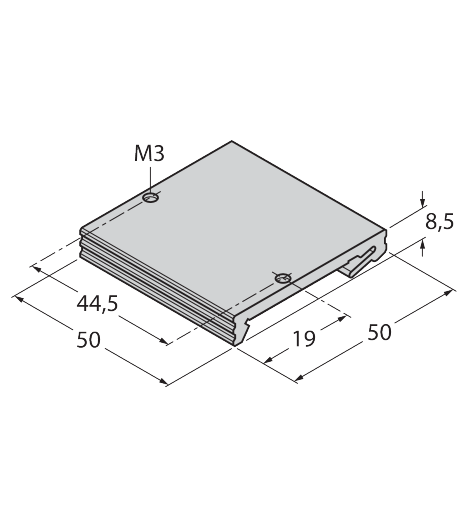 M3
8,5
44,5
50
19
50