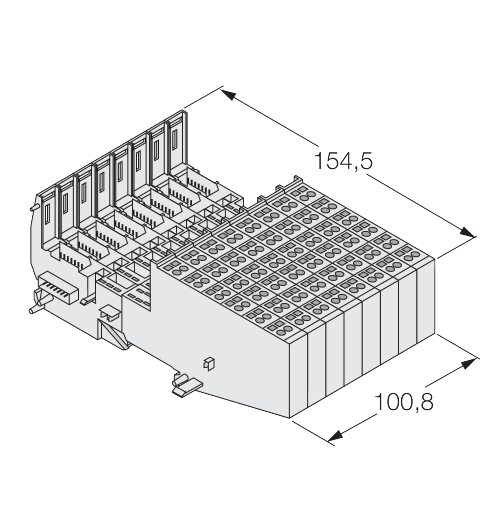 154,5

100,8