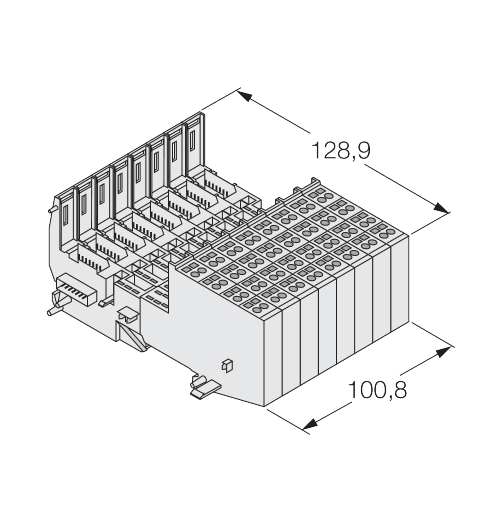 128,9

100,8