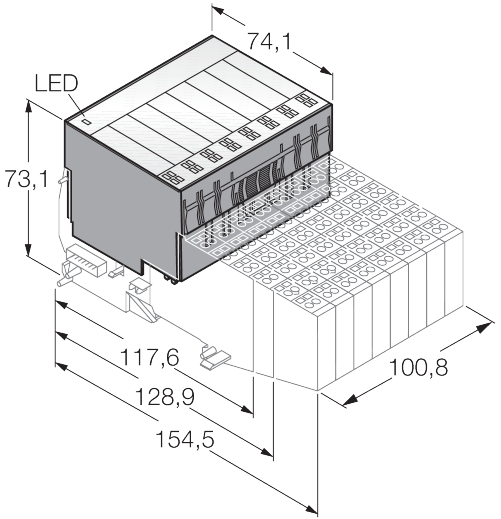 74,1

LED

73,1

117,6

128,9

154,5

100,8