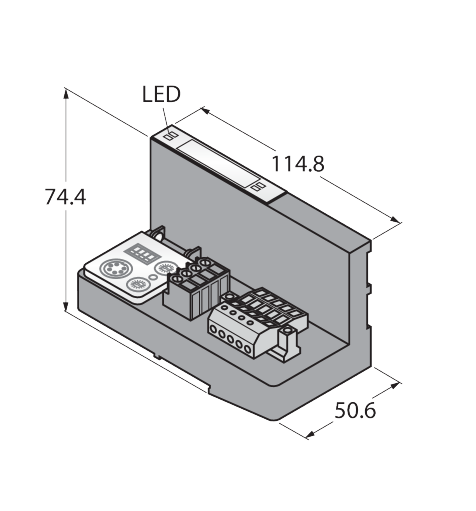 LED
114.8
74.4
50.6