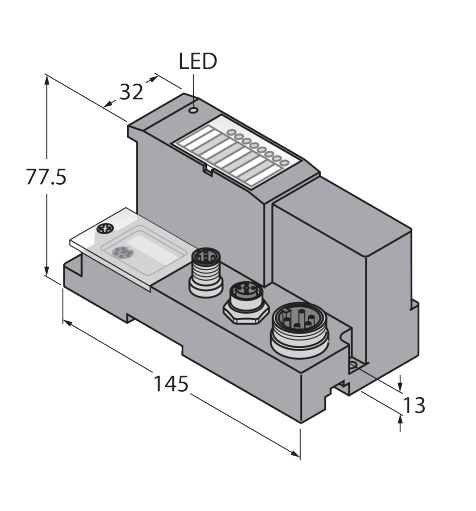 LED
32
77.5
145
13