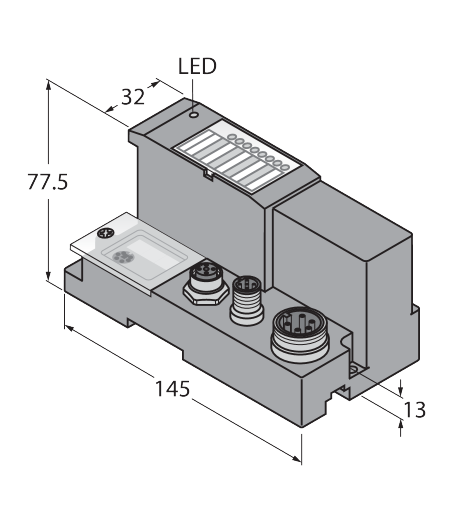 LED
32
77.5
145
13