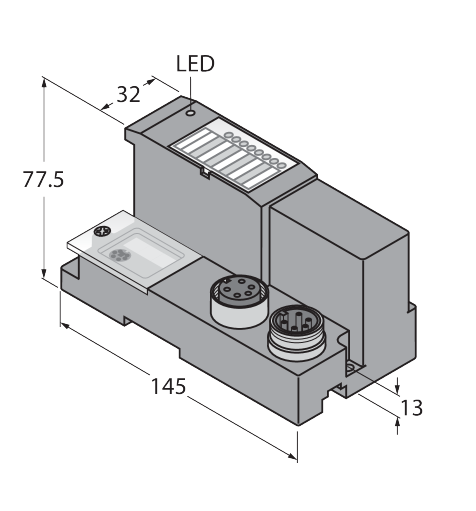 LED
32
77.5
145
13