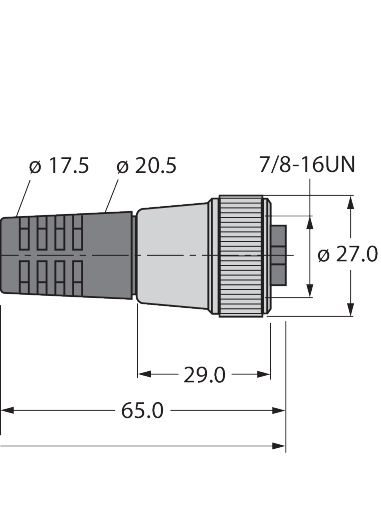 ø 17.5
ø 20.5
7/8-16UN
ø 27.0
29.0
65.0