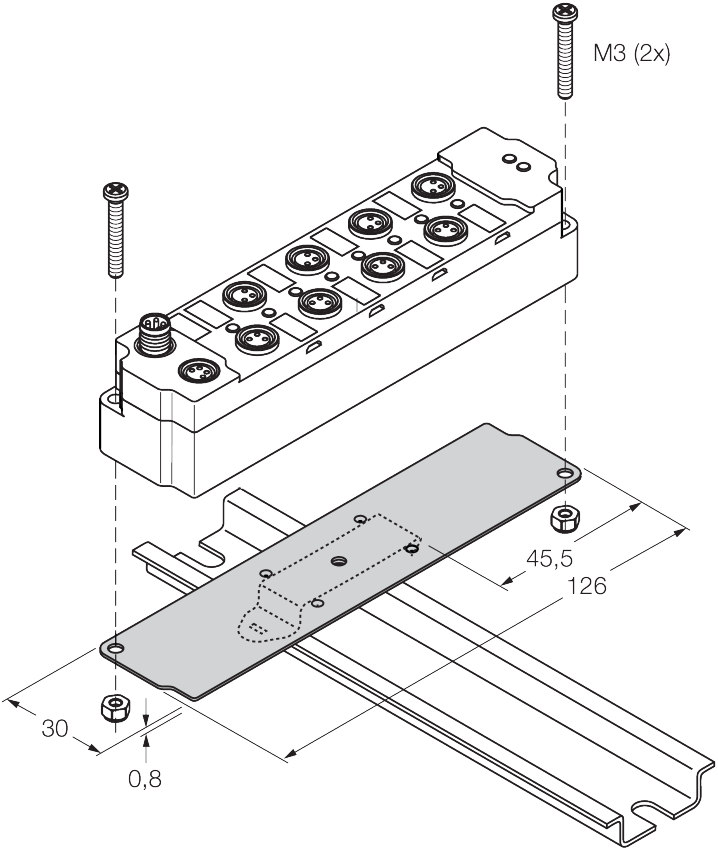 M3 (2x)

45,5

126

30

0,8