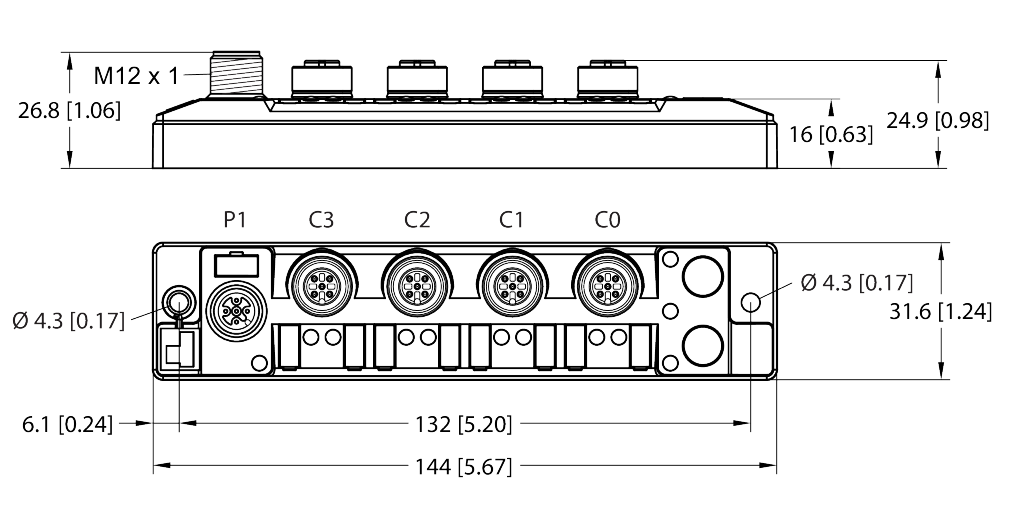 M12 x 1
26.8 [1.06]
16 [0.63]
24.9 [0.98]
P1
C3
C2
C1
C0
Ø 4.3 [0.17]
Ø 4.3 [0.17]
31.6 [1.24]
6.1 [0.24]
132 [5.20]
144 [5.67]