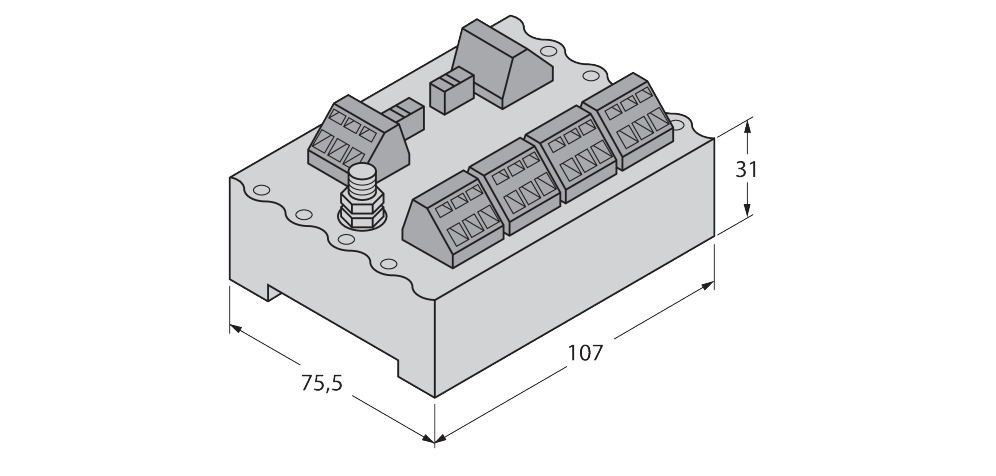 31

107

75,5